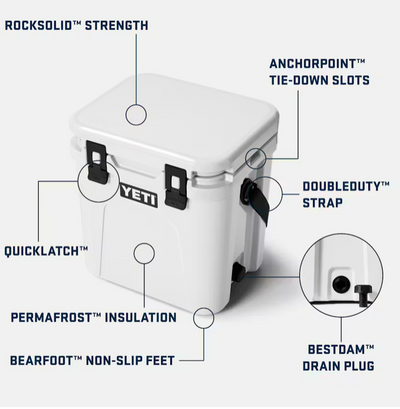 ROCKSOLID™ STRENGTH

ANCHORPOINT™ TIE-DOWN SLOTS

YETI

DOUBLEDUTY™ STRAP

QUICKLATCH™

PERMAFROST™ INSULATION

BEARFOOT™ NON-SLIP FEET

BESTDAM™ DRAIN PLUG